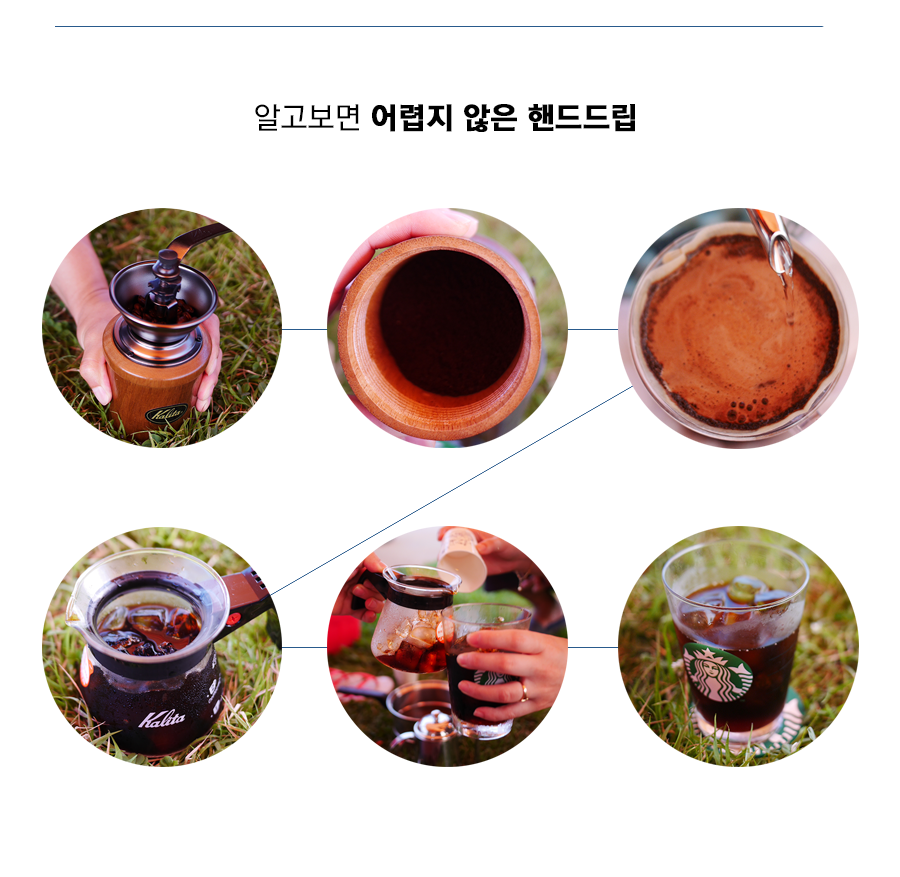 알고보면 어렵지 않은 핸드드립

Kalita

Kalita